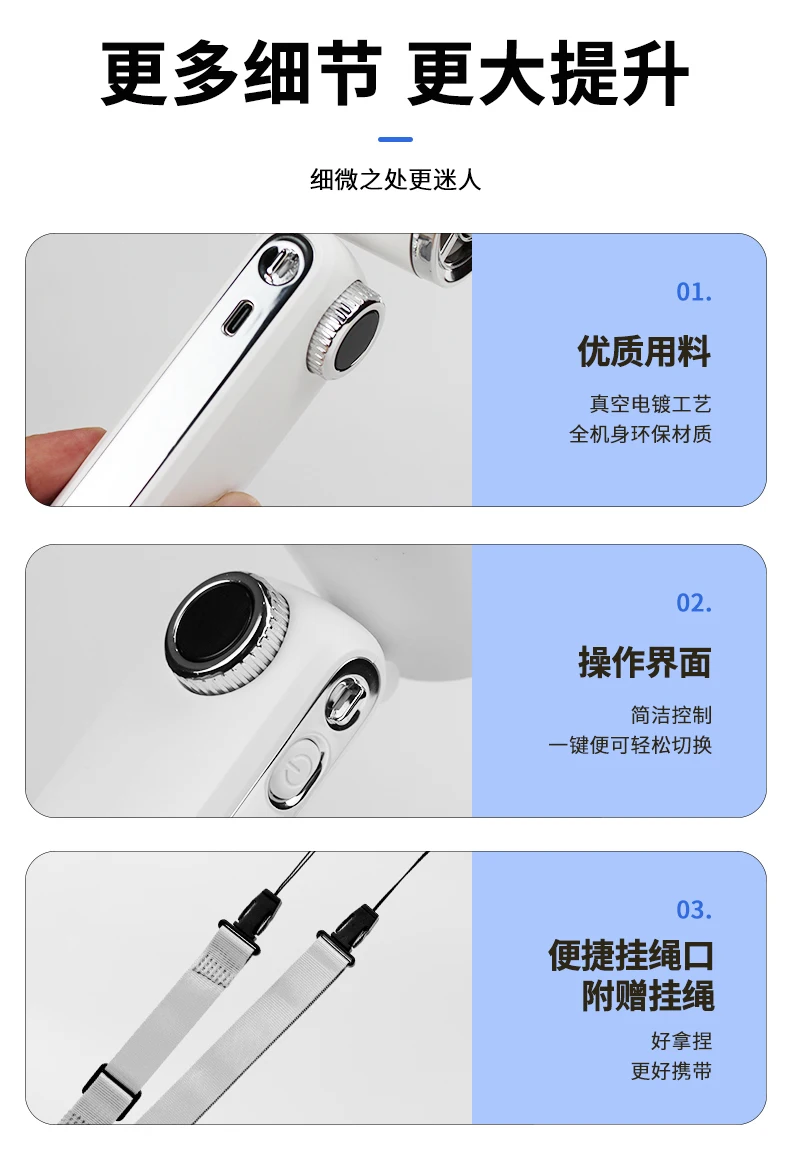 更多细节 更大提升

细微之处更迷人

01.

优质用料

真空电镀工艺
全机身环保材质

02.

操作界面

简洁控制
一键便可轻松切换

03.

便捷挂绳口
附赠挂绳

好拿捏
更好携带